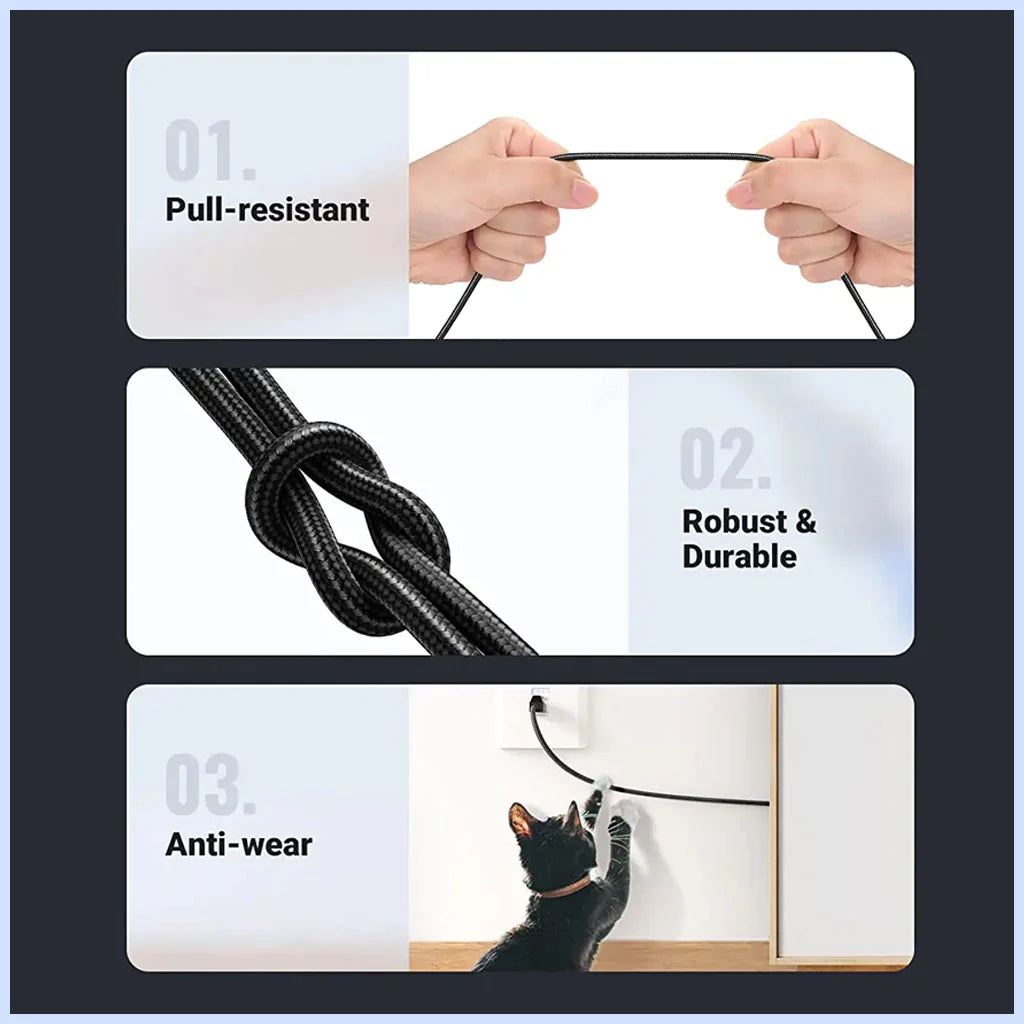 01.
Pull-resistant

02.
Robust & Durable

03.
Anti-wear